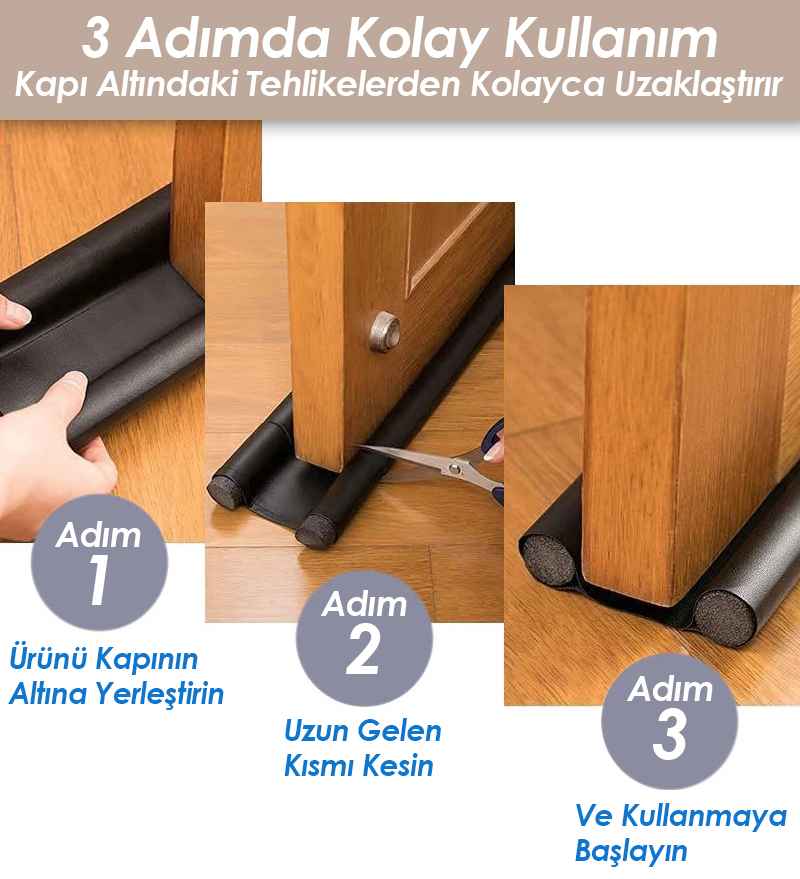 3 Adımda Kolay Kullanım
Kapı Altındaki Tehlikelerden Kolayca Uzaklaştırır

Adım
1

Ürünü Kapının Altına Yerleştirin

Adım
2

Uzun Gelen Kısmı Kesin

Adım
3

Ve Kullanmaya Başlayın